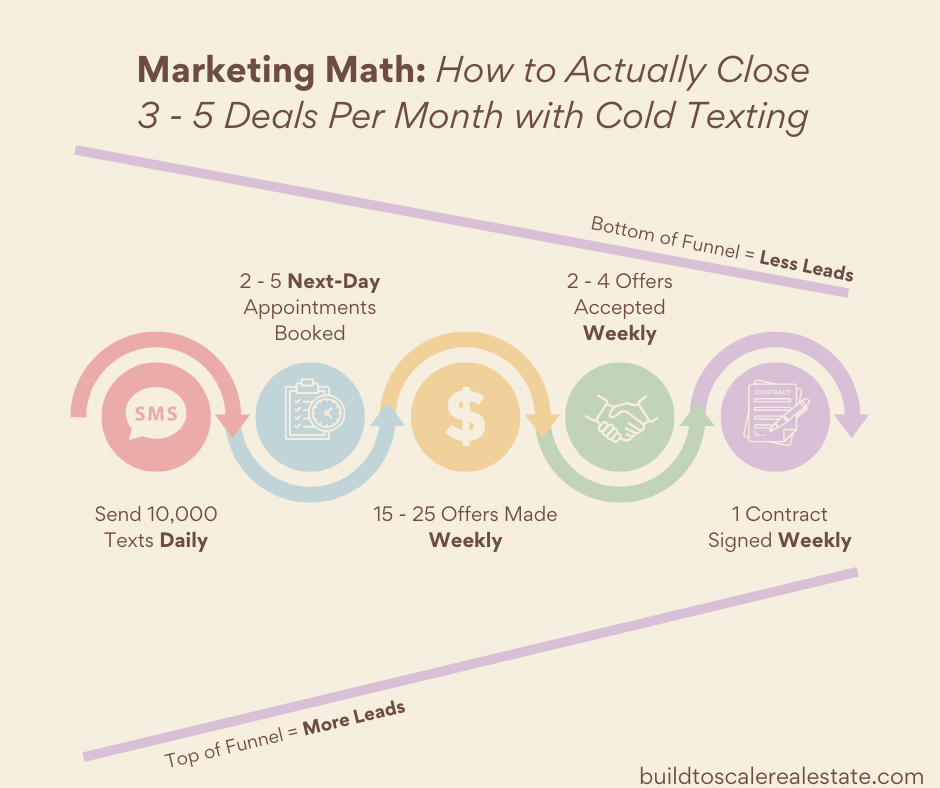 Marketing Math: How to Actually Close 3 - 5 Deals Per Month with Cold Texting

Bottom of Funnel = Less Leads

2 - 5 Next-Day Appointments Booked

2 - 4 Offers Accepted Weekly

SMS

$

CONTRACT

Send 10,000 Texts Daily

15 - 25 Offers Made Weekly

1 Contract Signed Weekly

Top of Funnel = More Leads

buildtoscalerealestate.com