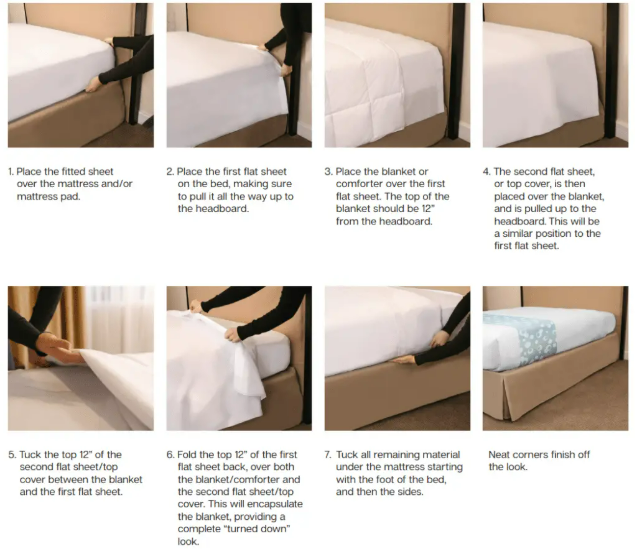 1. Place the fitted sheet over the mattress and/or mattress pad.

2. Place the first flat sheet on the bed, making sure to pull it all the way up to the headboard.

3. Place the blanket or comforter over the first flat sheet. The top of the blanket should be 12" from the headboard.

4. The second flat sheet, or top cover, is then placed over the blanket, and is pulled up to the headboard. This will be a similar position to the first flat sheet.

5. Tuck the top 12" of the second flat sheet/top cover between the blanket and the first flat sheet.

6. Fold the top 12" of the first flat sheet back, over both the blanket/comforter and the second flat sheet/top cover. This will encapsulate the blanket, providing a complete "turned down" look.

7. Tuck all remaining material under the mattress starting with the foot of the bed, and then the sides.

Neat corners finish off the look.