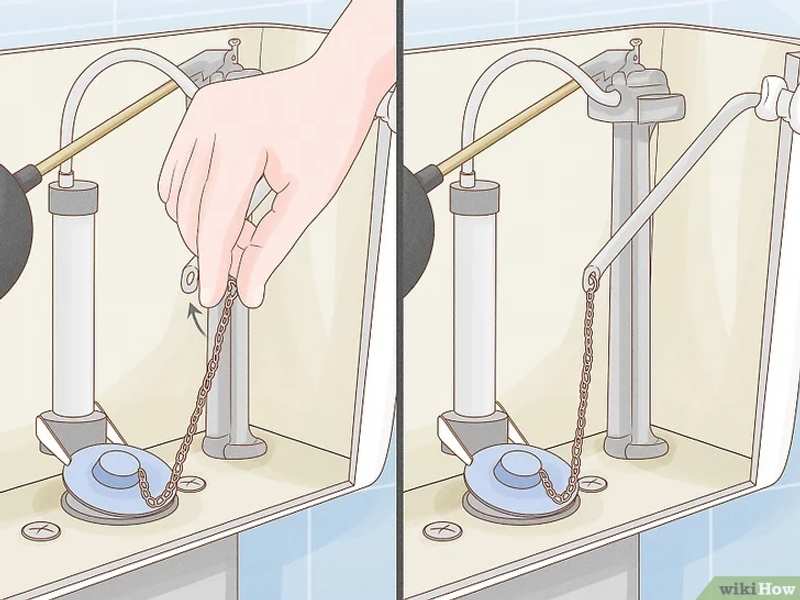 wikiHow